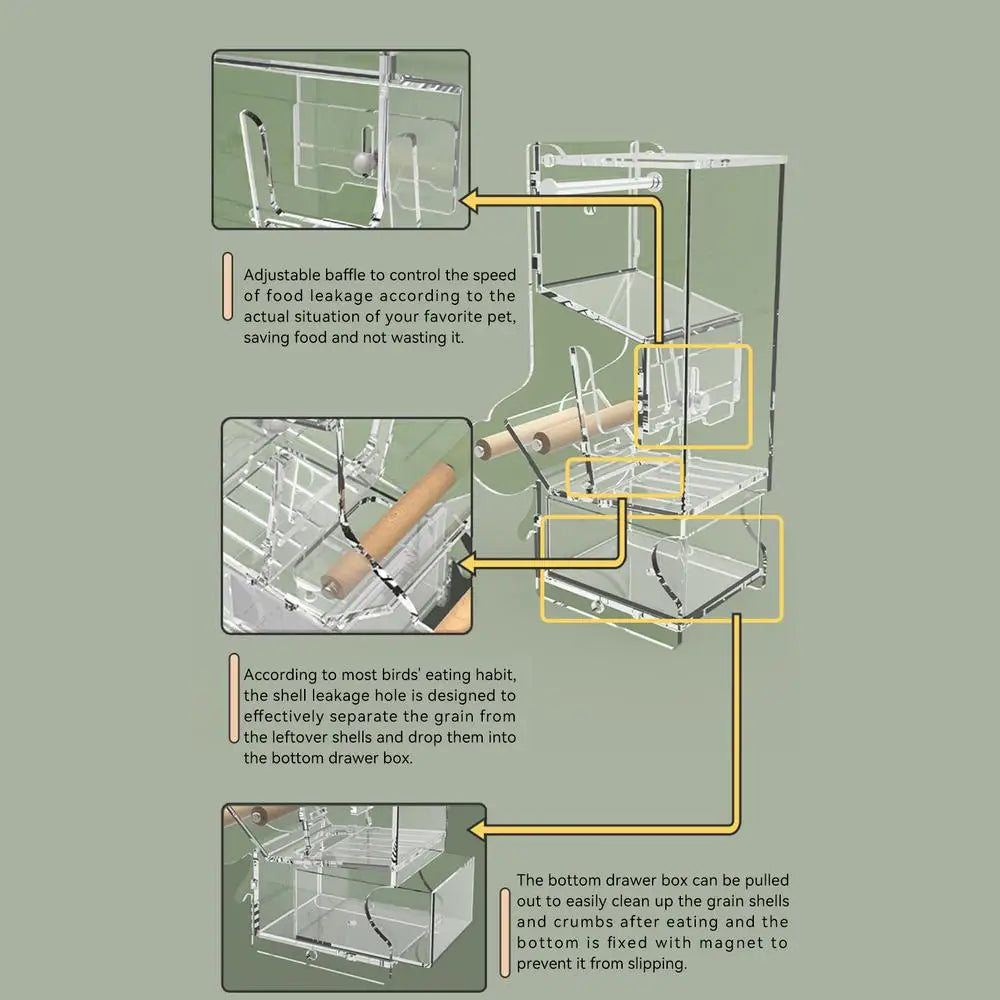 Adjustable baffle to control the speed of food leakage according to the actual situation of your favorite pet, saving food and not wasting it.

According to most birds' eating habit, the shell leakage hole is designed to effectively separate the grain from the leftover shells and drop them into the bottom drawer box.

The bottom drawer box can be pulled out to easily clean up the grain shells and crumbs after eating and the bottom is fixed with magnet to prevent it from slipping.