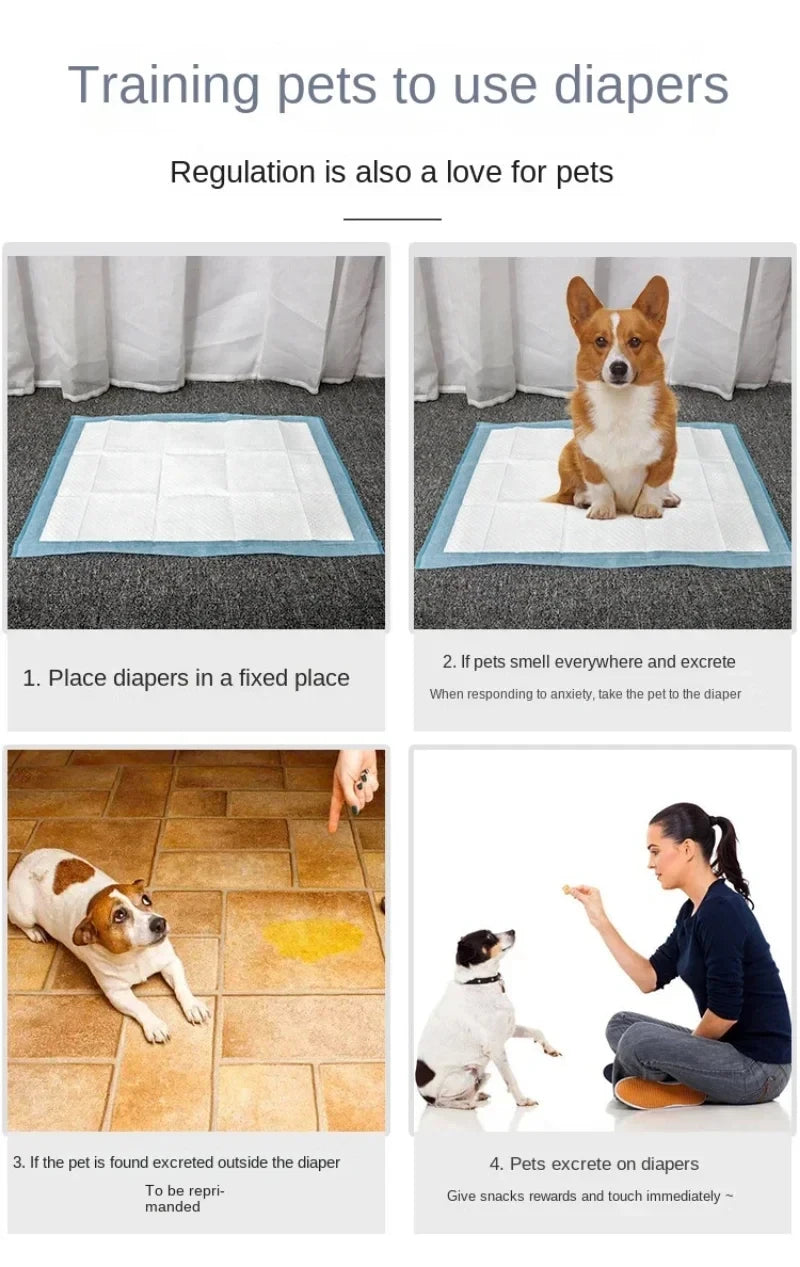 Training pets to use diapers

Regulation is also a love for pets

1. Place diapers in a fixed place

2. If pets smell everywhere and excrete

When responding to anxiety, take the pet to the diaper

3. If the pet is found excreted outside the diaper

To be reprimanded

4. Pets excrete on diapers

Give snacks rewards and touch immediately ~