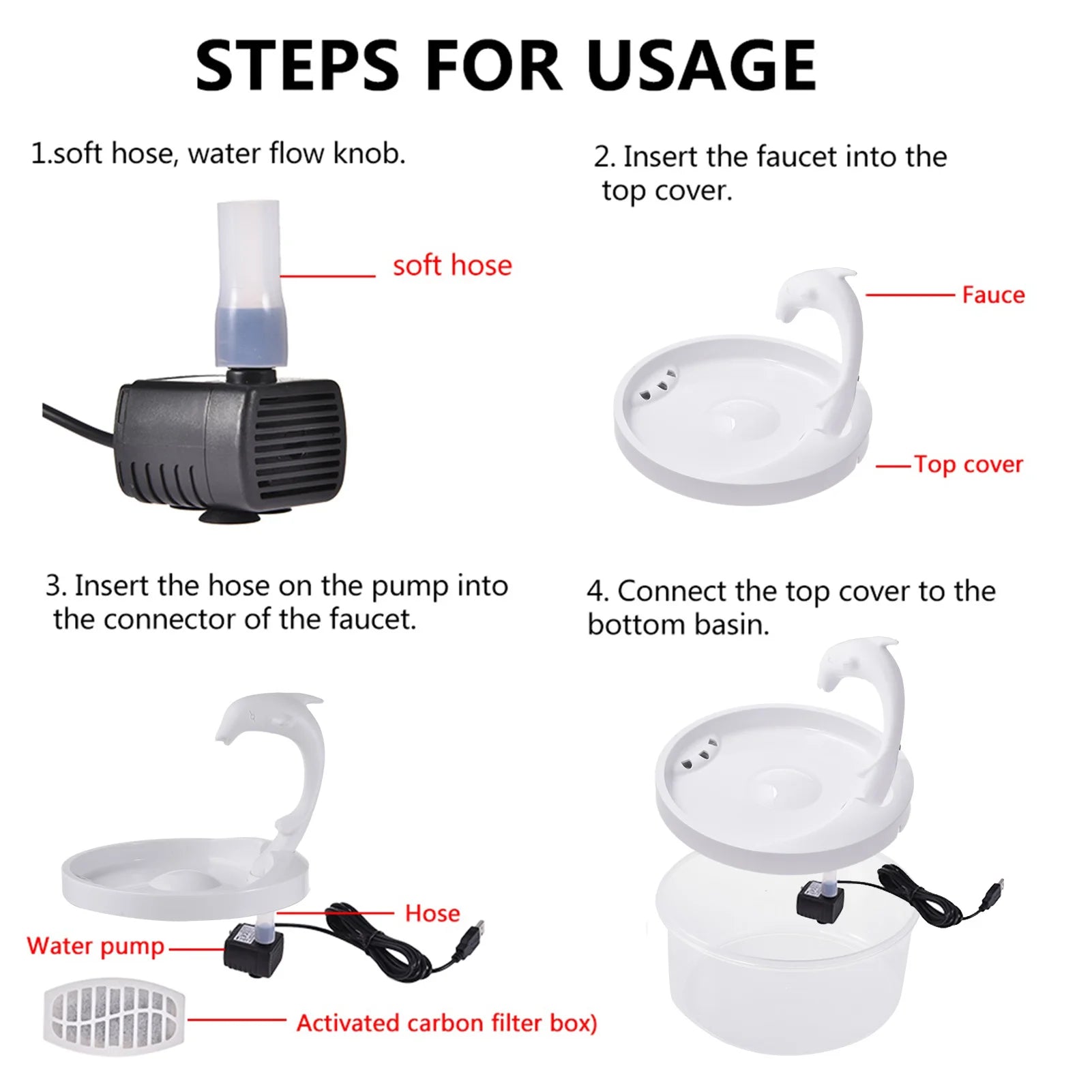 STEPS FOR USAGE

1.soft hose, water flow knob.

soft hose

2. Insert the faucet into the top cover.

Fauce

Top cover

3. Insert the hose on the pump into the connector of the faucet.

Hose

Water pump

Activated carbon filter box)

4. Connect the top cover to the bottom basin.