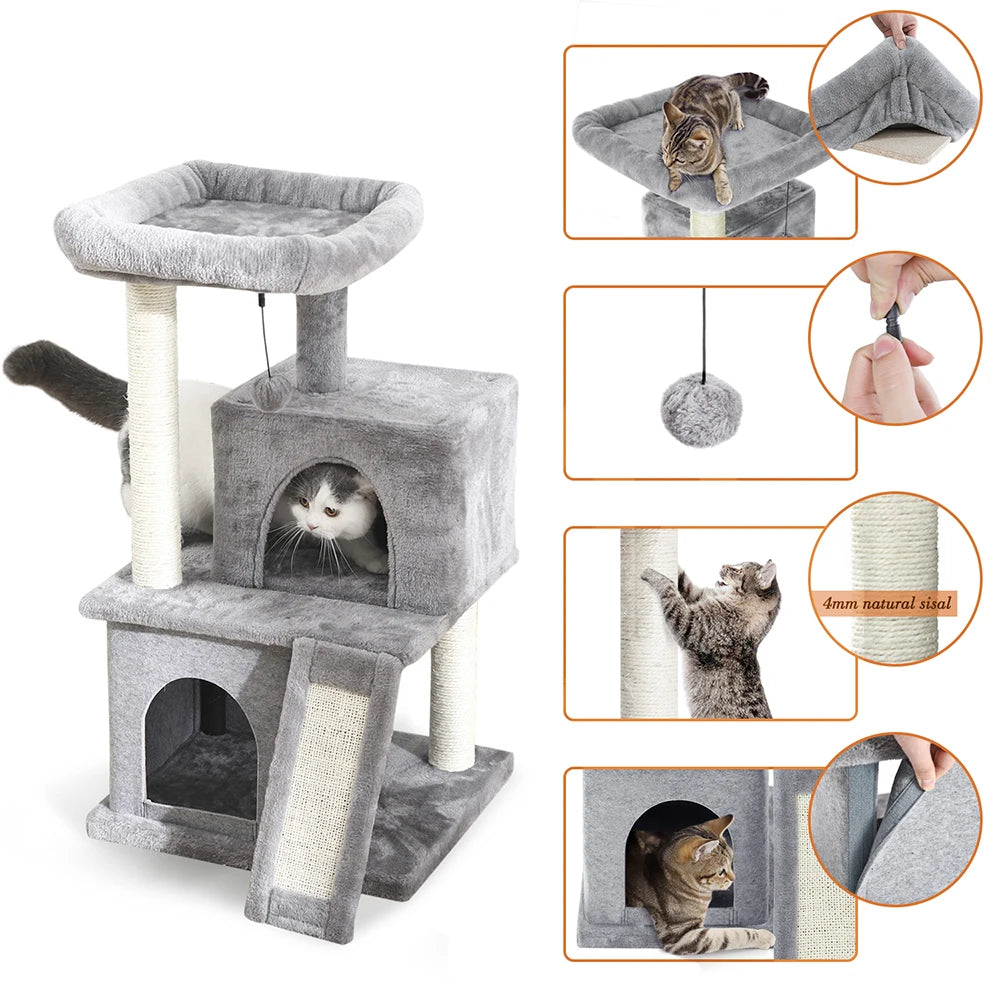 4mm natural sisal