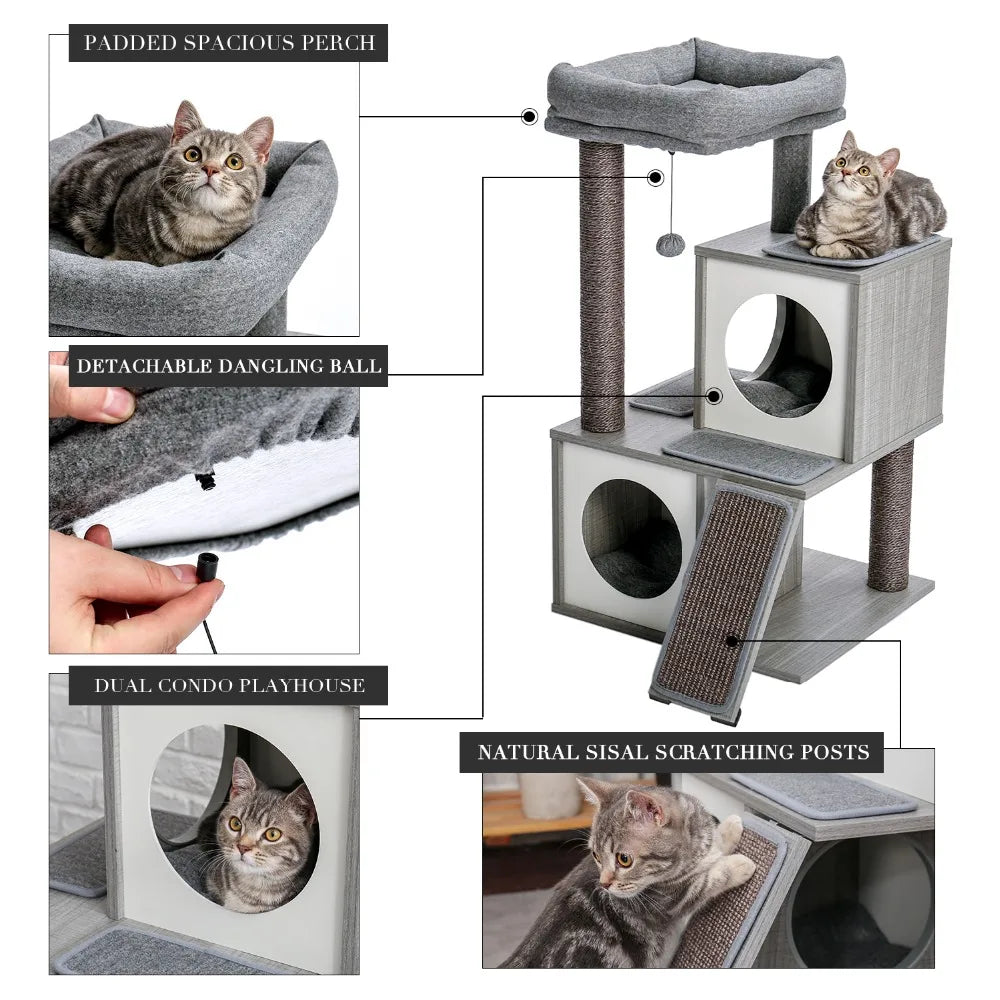 PADDED SPACIOUS PERCH

DETACHABLE DANGLING BALL

DUAL CONDO PLAYHOUSE

NATURAL SISAL SCRATCHING POSTS