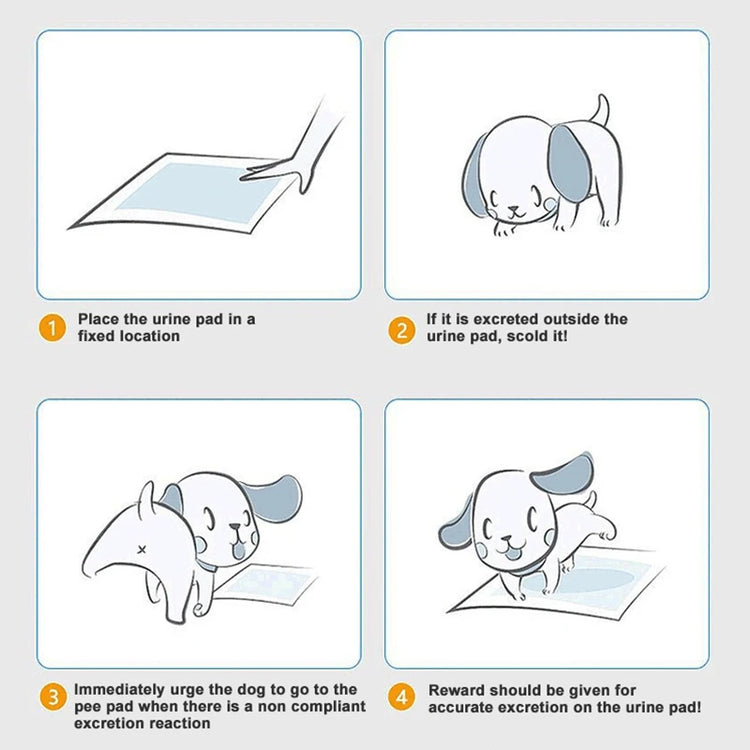 1 Place the urine pad in a fixed location

2 If it is excreted outside the urine pad, scold it!

3 Immediately urge the dog to go to the pee pad when there is a non compliant excretion reaction

4 Reward should be given for accurate excretion on the urine pad!