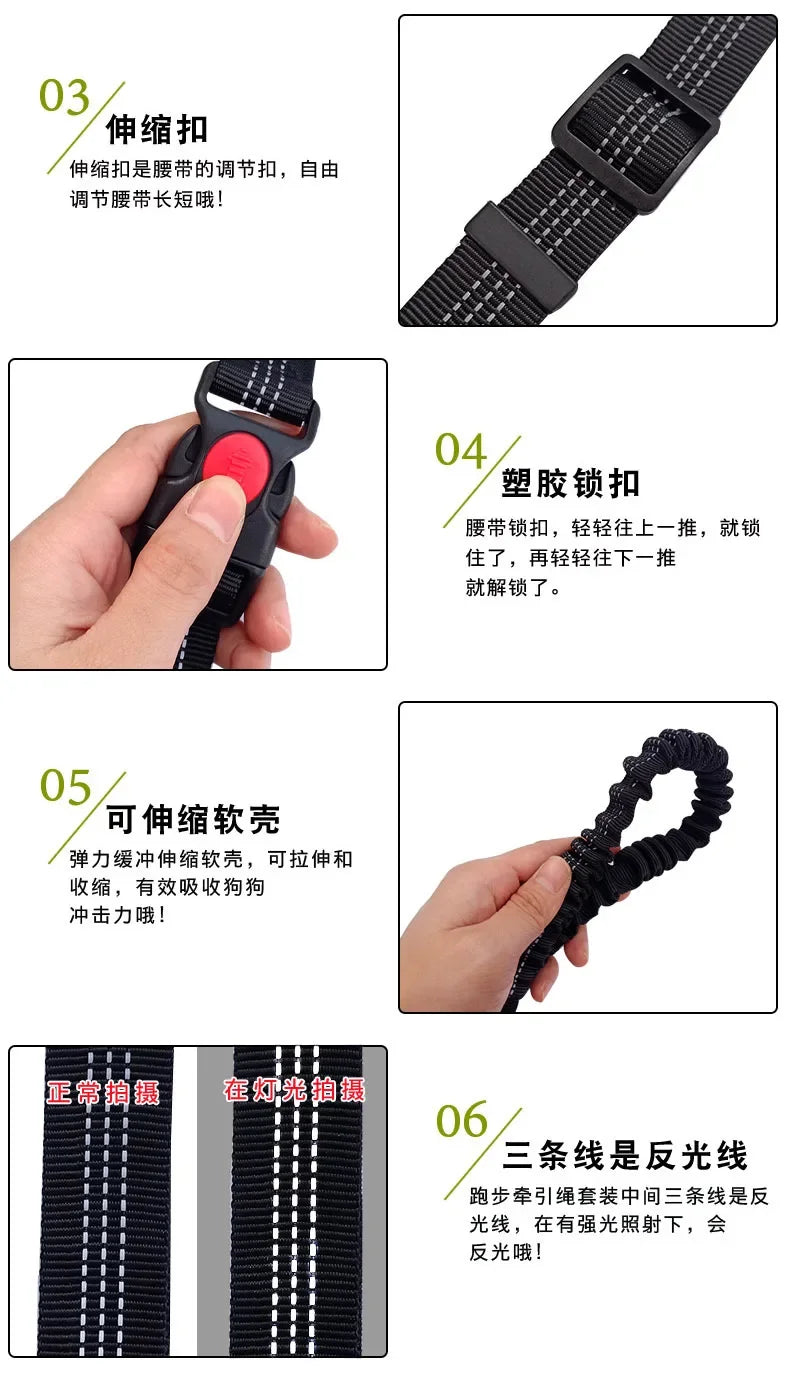 03
伸缩扣
伸缩扣是腰带的调节扣，自由调节腰带长短哦！

04
塑胶锁扣
腰带锁扣，轻轻往上一推，就锁住了，再轻轻往下一推就解锁了。

05
可伸缩软壳
弹力缓冲伸缩软壳，可拉伸和收缩，有效吸收狗狗冲击力哦！

正常拍摄
在灯光拍摄

06
三条线是反光线
跑步牵引绳套装中间三条线是反光线，在有强光照射下，会反光哦！