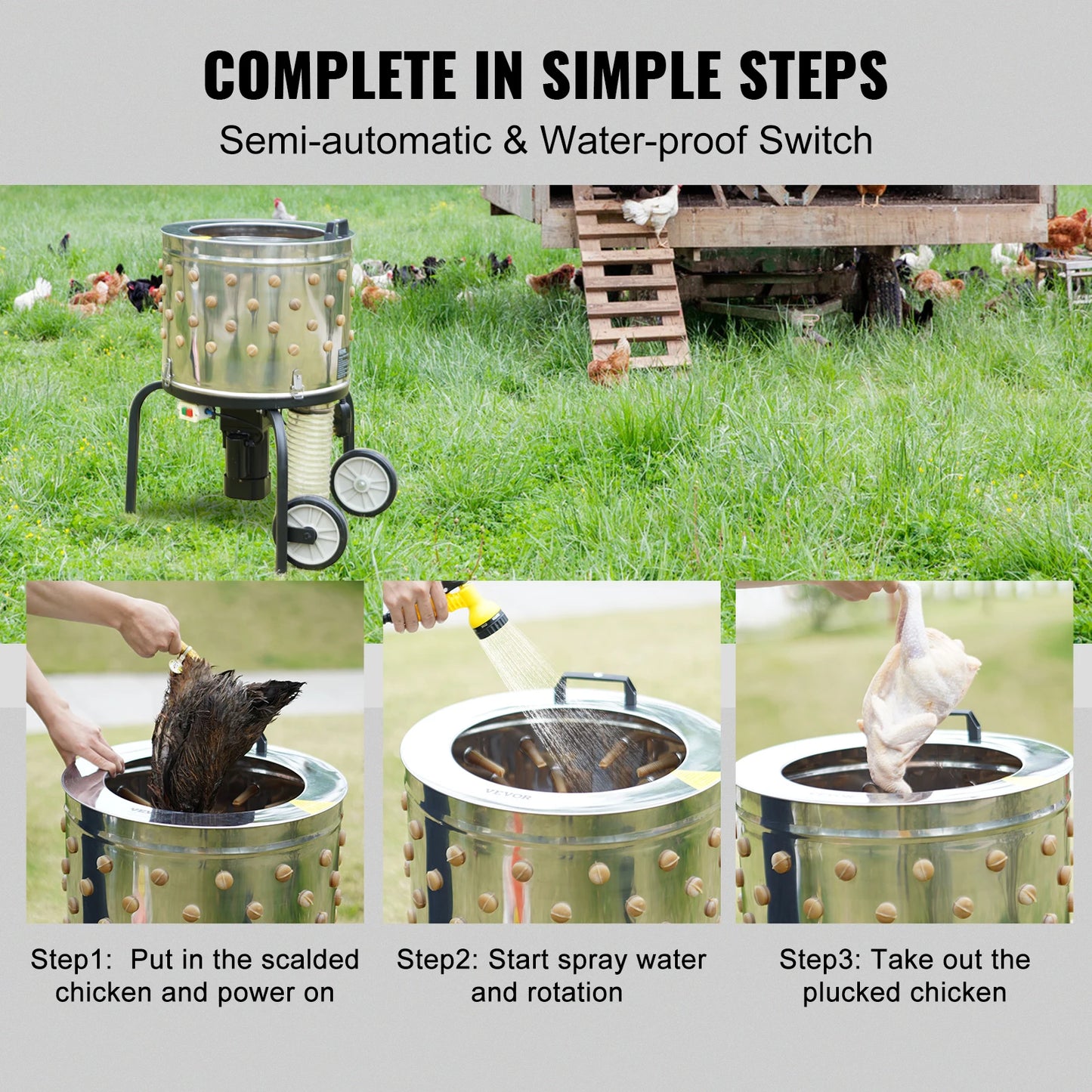 COMPLETE IN SIMPLE STEPS

Semi-automatic & Water-proof Switch

VEVOR

Step1: Put in the scalded chicken and power on

Step2: Start spray water and rotation

Step3: Take out the plucked chicken