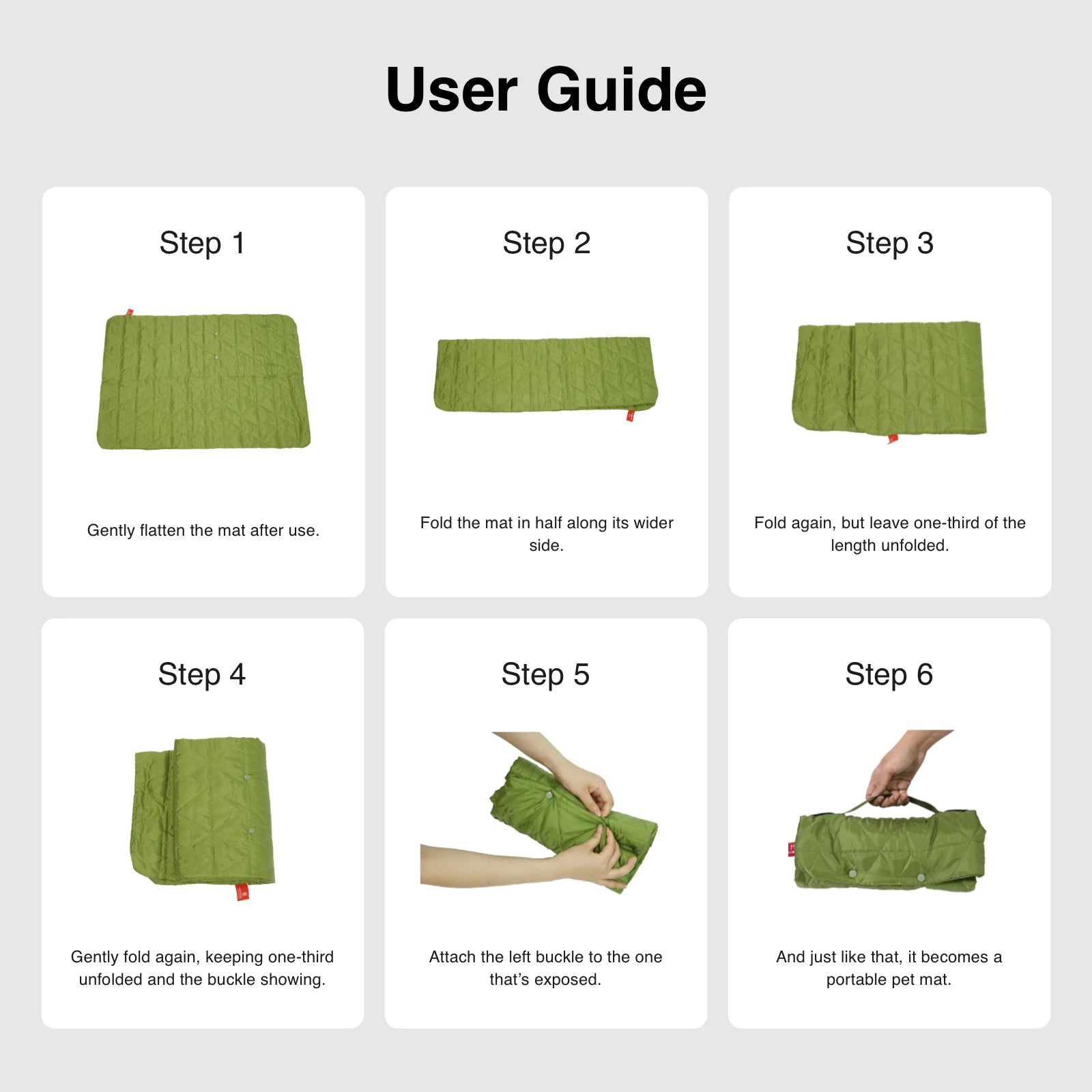 User Guide

Step 1

Gently flatten the mat after use.

Step 2

Fold the mat in half along its wider side.

Step 3

Fold again, but leave one-third of the length unfolded.

Step 4

Gently fold again, keeping one-third unfolded and the buckle showing.

Step 5

Attach the left buckle to the one that's exposed.

Step 6

And just like that, it becomes a portable pet mat.