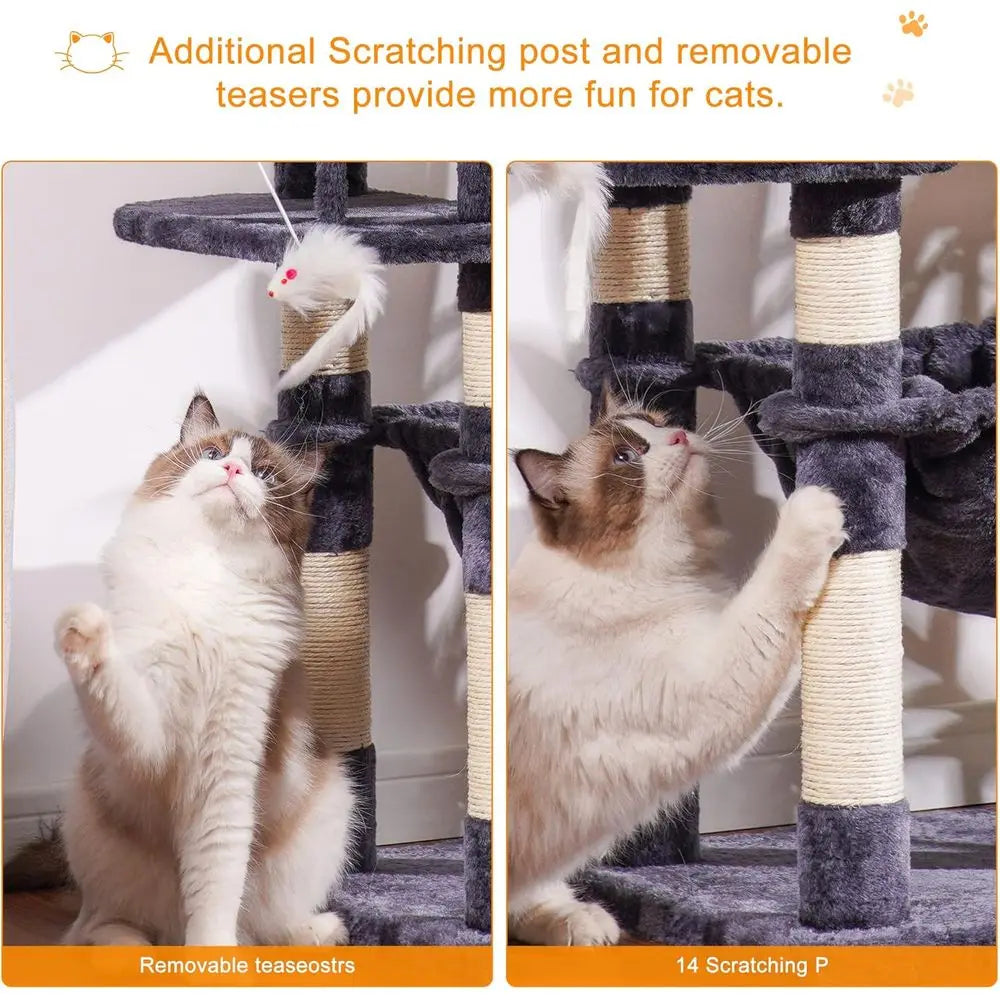 Additional Scratching post and removable teasers provide more fun for cats.

Removable teaseostrs

14 Scratching P