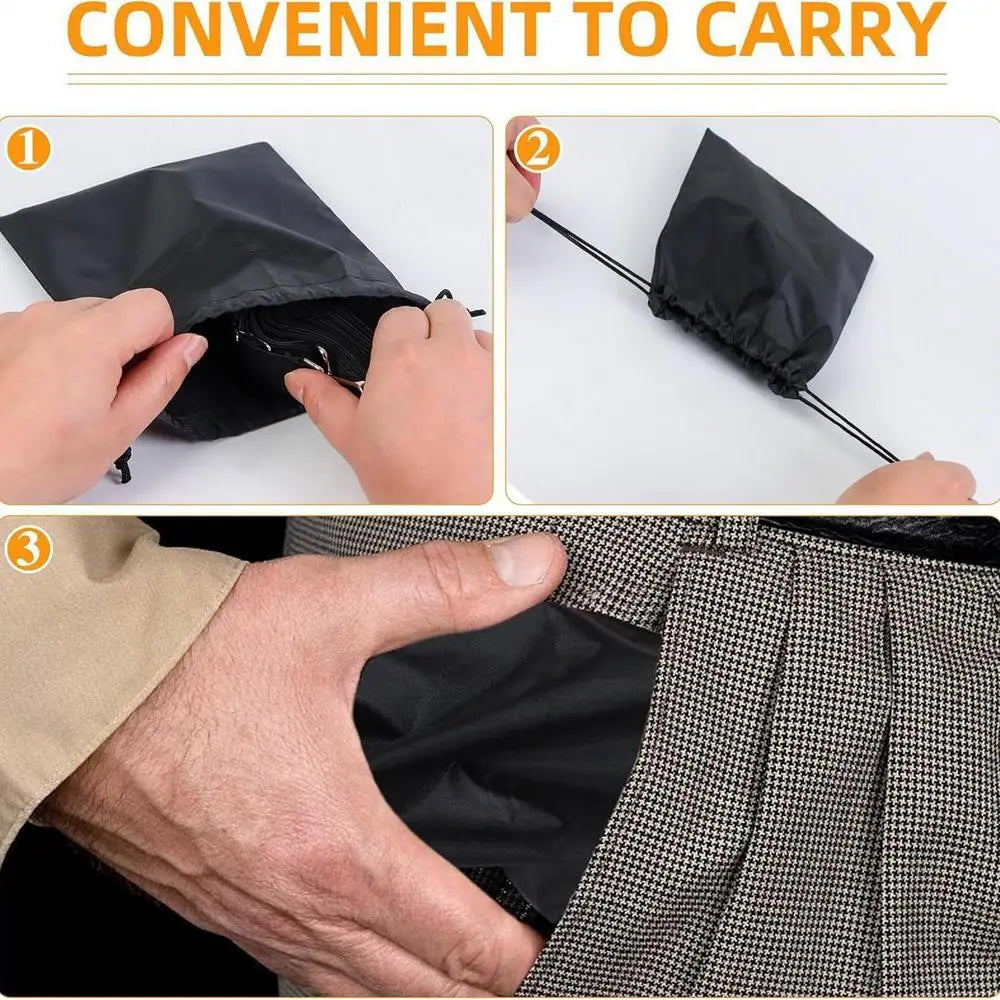 CONVENIENT TO CARRY

1

2

3