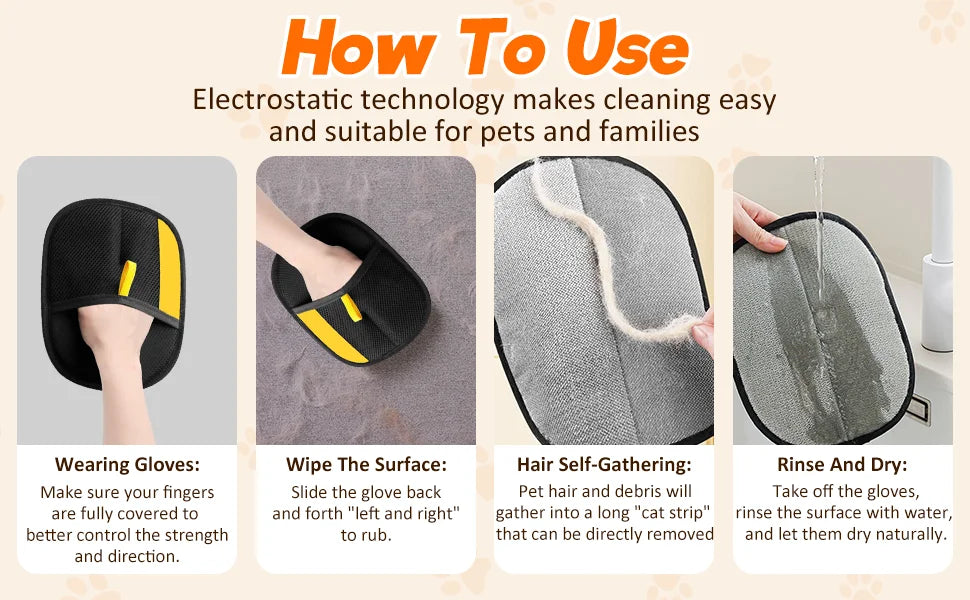 How To Use

Electrostatic technology makes cleaning easy and suitable for pets and families

Wearing Gloves:
Make sure your fingers are fully covered to better control the strength and direction.

Wipe The Surface:
Slide the glove back and forth "left and right" to rub.

Hair Self-Gathering:
Pet hair and debris will gather into a long "cat strip" that can be directly removed

Rinse And Dry:
Take off the gloves, rinse the surface with water, and let them dry naturally.