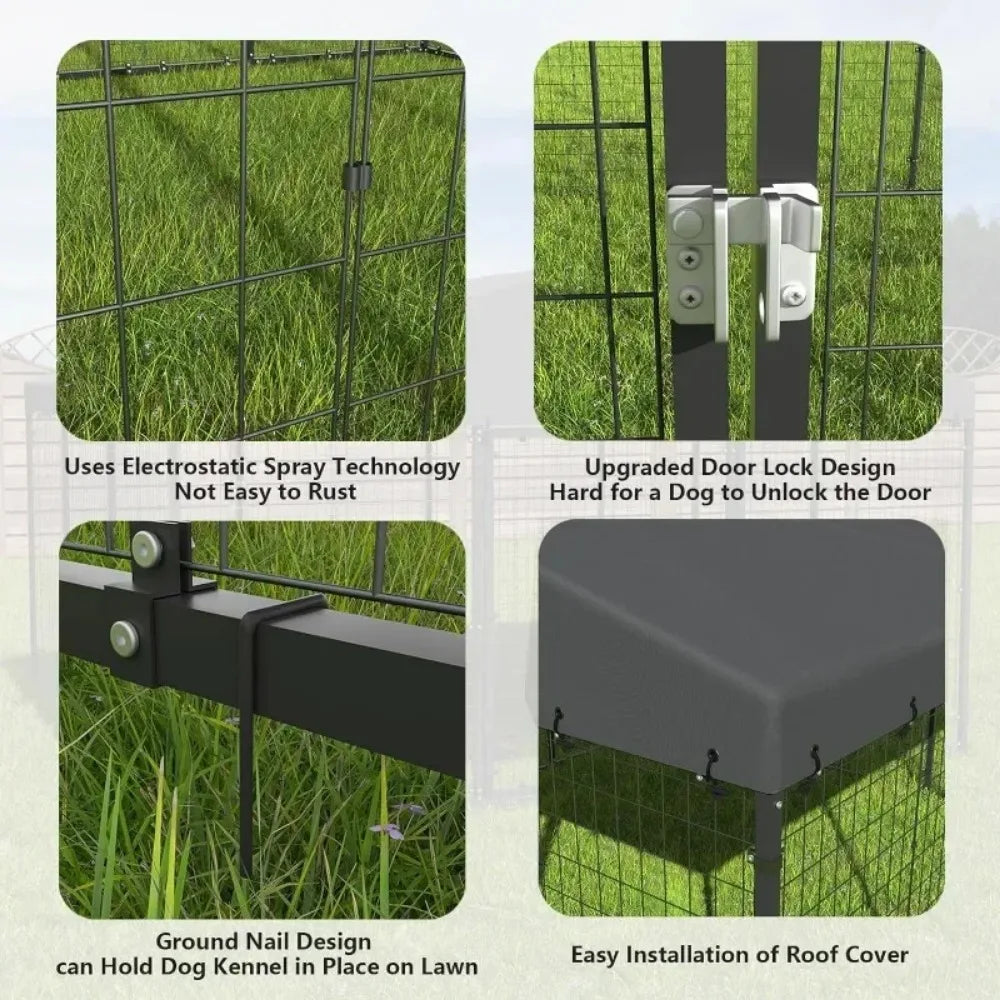 Uses Electrostatic Spray Technology
Not Easy to Rust

Upgraded Door Lock Design
Hard for a Dog to Unlock the Door

Ground Nail Design
can Hold Dog Kennel in Place on Lawn

Easy Installation of Roof Cover