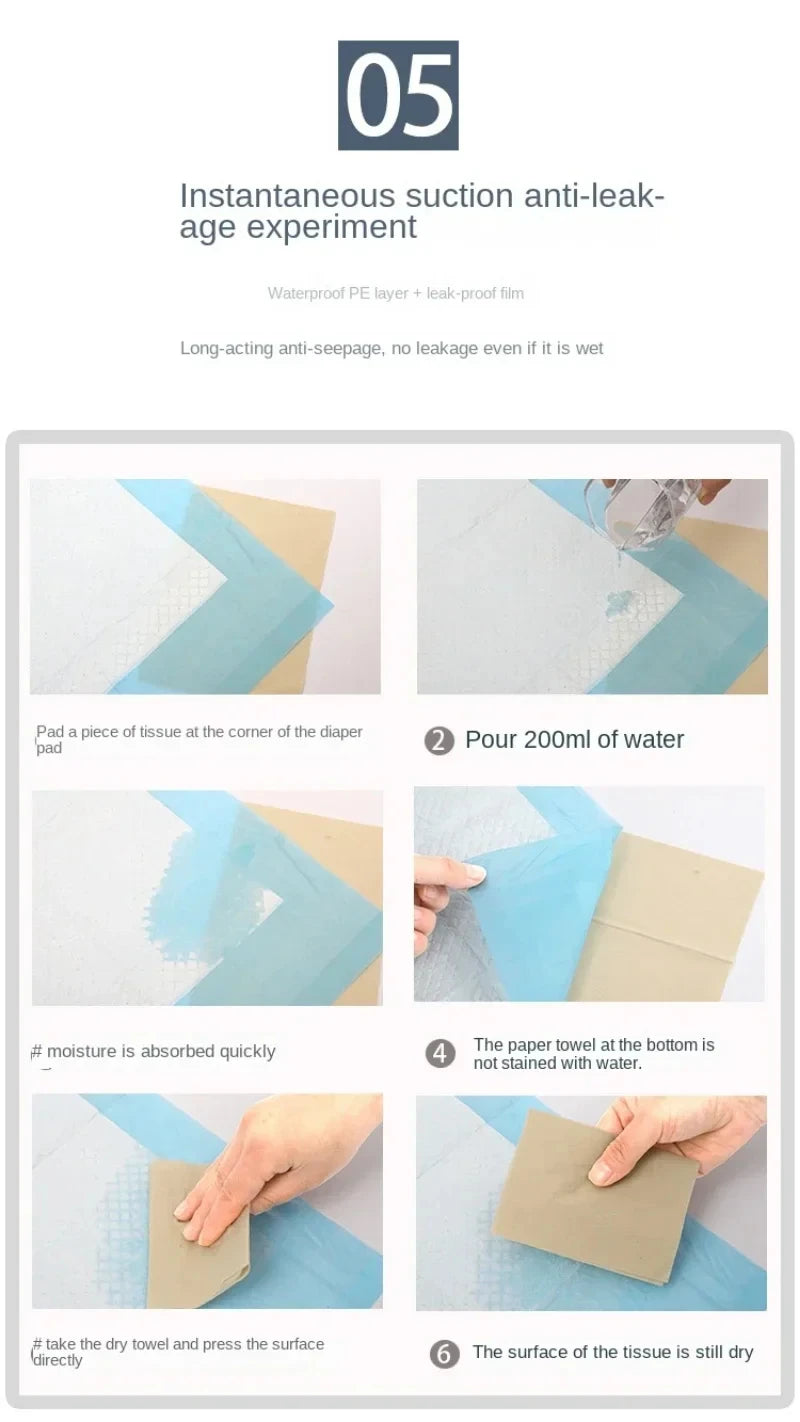 05

Instantaneous suction anti-leakage experiment

Waterproof PE layer + leak-proof film

Long-acting anti-seepage, no leakage even if it is wet

Pad a piece of tissue at the corner of the diaper pad

2 Pour 200ml of water

# moisture is absorbed quickly

4 The paper towel at the bottom is not stained with water.

# take the dry towel and press the surface directly

6 The surface of the tissue is still dry