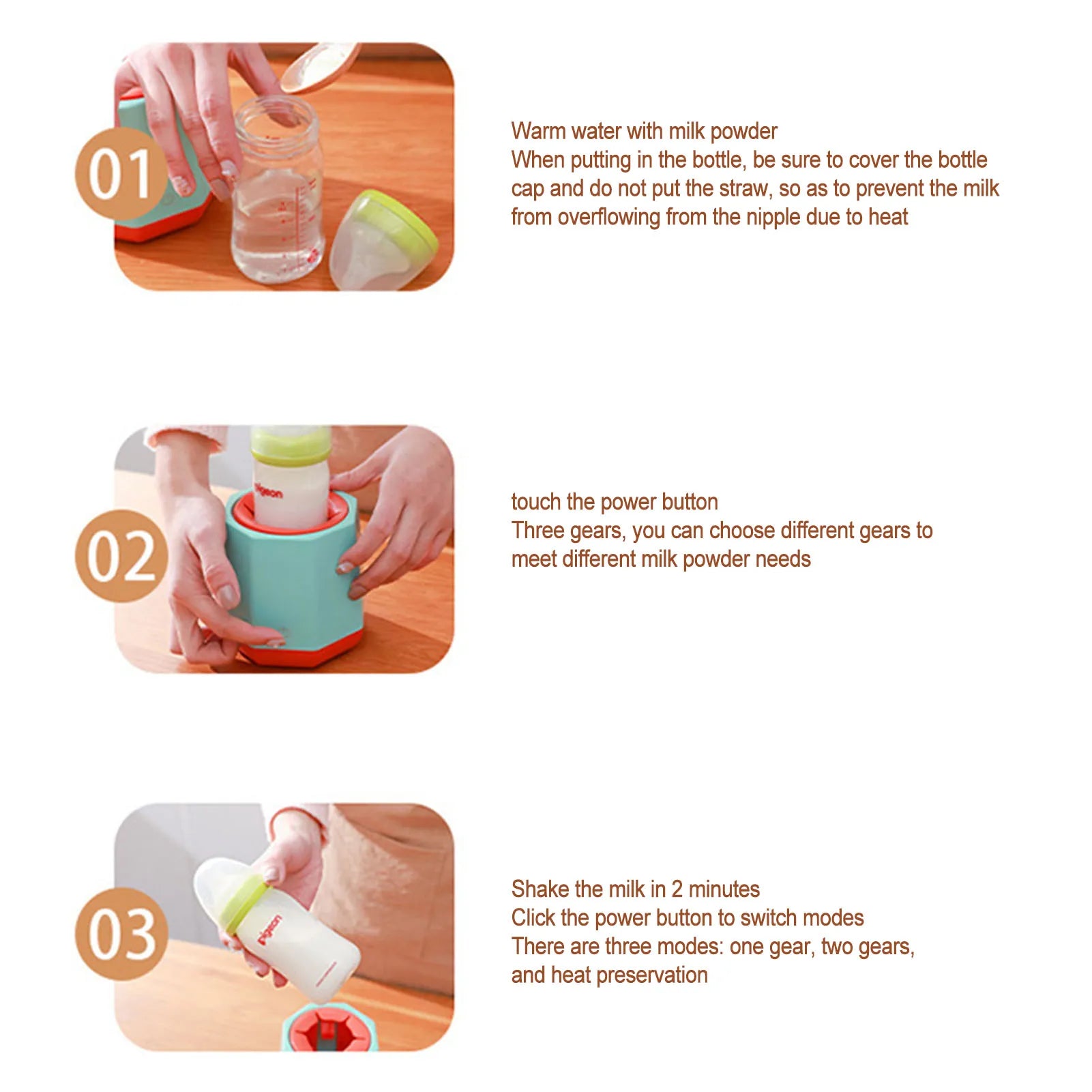 01

Warm water with milk powder
When putting in the bottle, be sure to cover the bottle cap and do not put the straw, so as to prevent the milk from overflowing from the nipple due to heat

02

pigeon

touch the power button
Three gears, you can choose different gears to meet different milk powder needs

03

pigeon

Shake the milk in 2 minutes
Click the power button to switch modes
There are three modes: one gear, two gears, and heat preservation