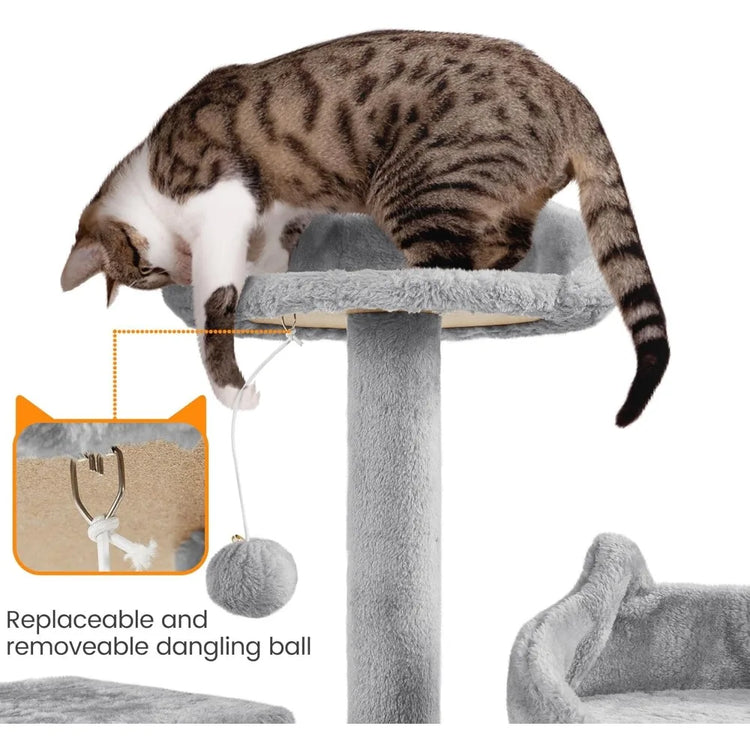 Replaceable and removeable dangling ball