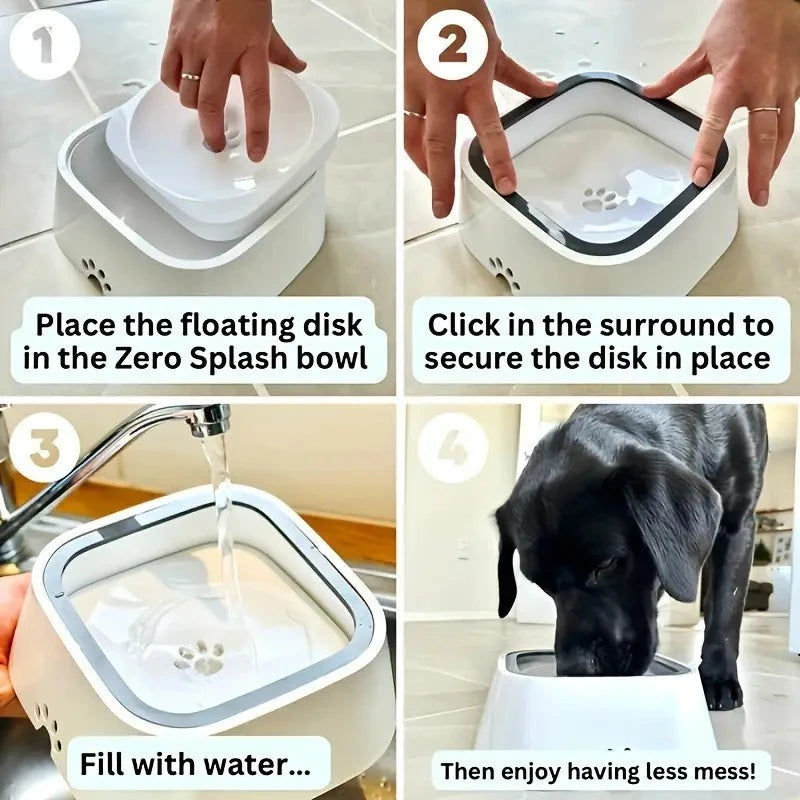 1
Place the floating disk in the Zero Splash bowl

2
Click in the surround to secure the disk in place

3
Fill with water...

4
Then enjoy having less mess!