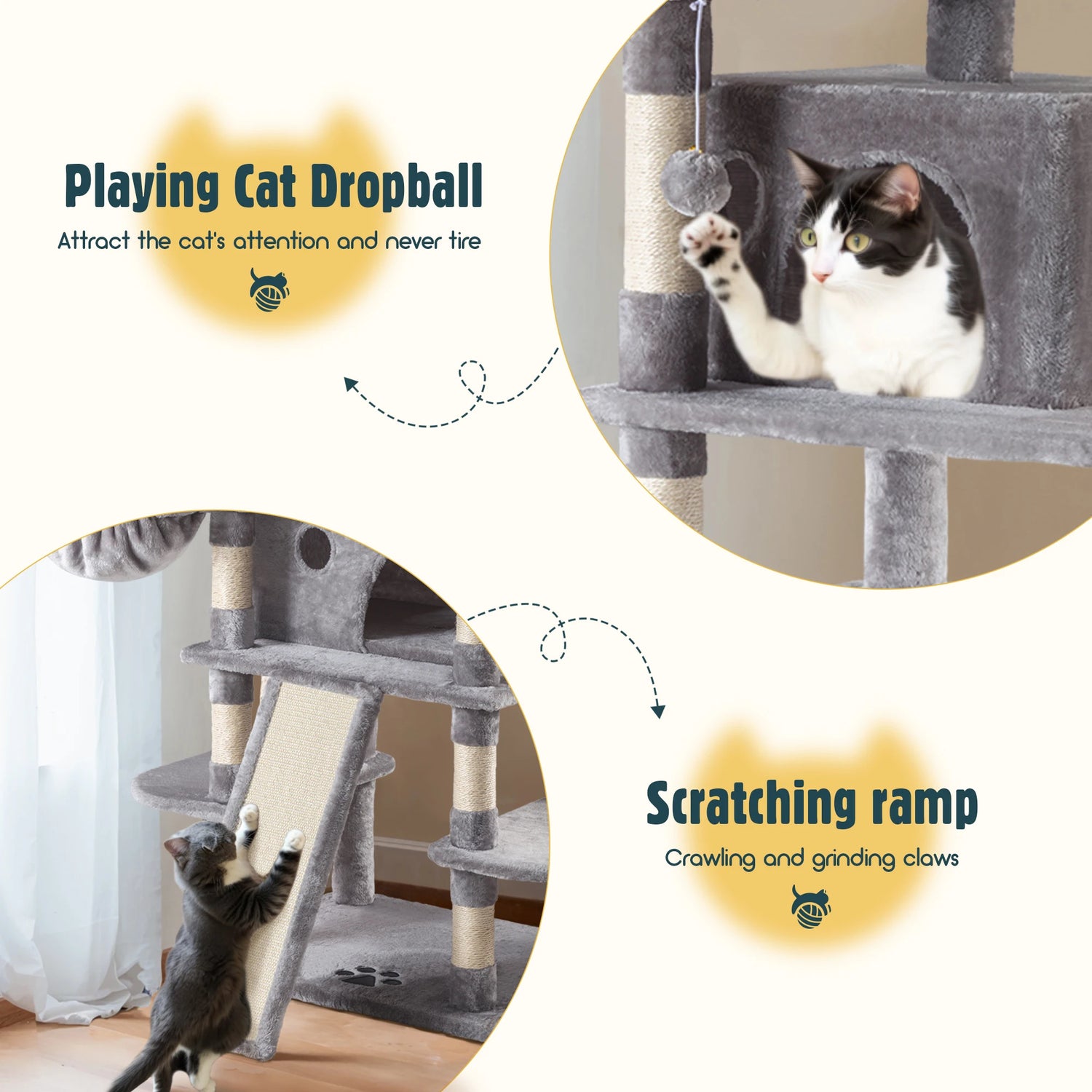 Playing Cat Dropball

Attract the cat's attention and never tire

Scratching ramp

Crawling and grinding claws