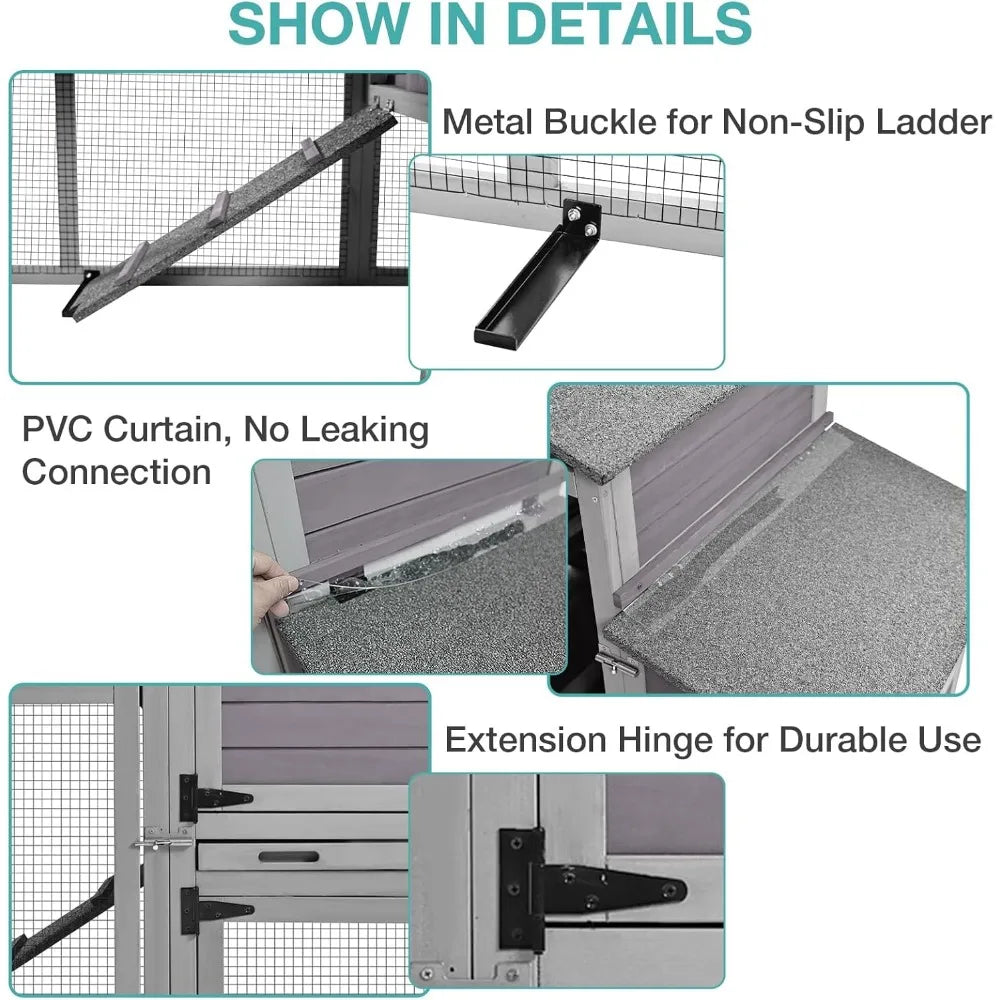 SHOW IN DETAILS

Metal Buckle for Non-Slip Ladder

PVC Curtain, No Leaking Connection

Extension Hinge for Durable Use