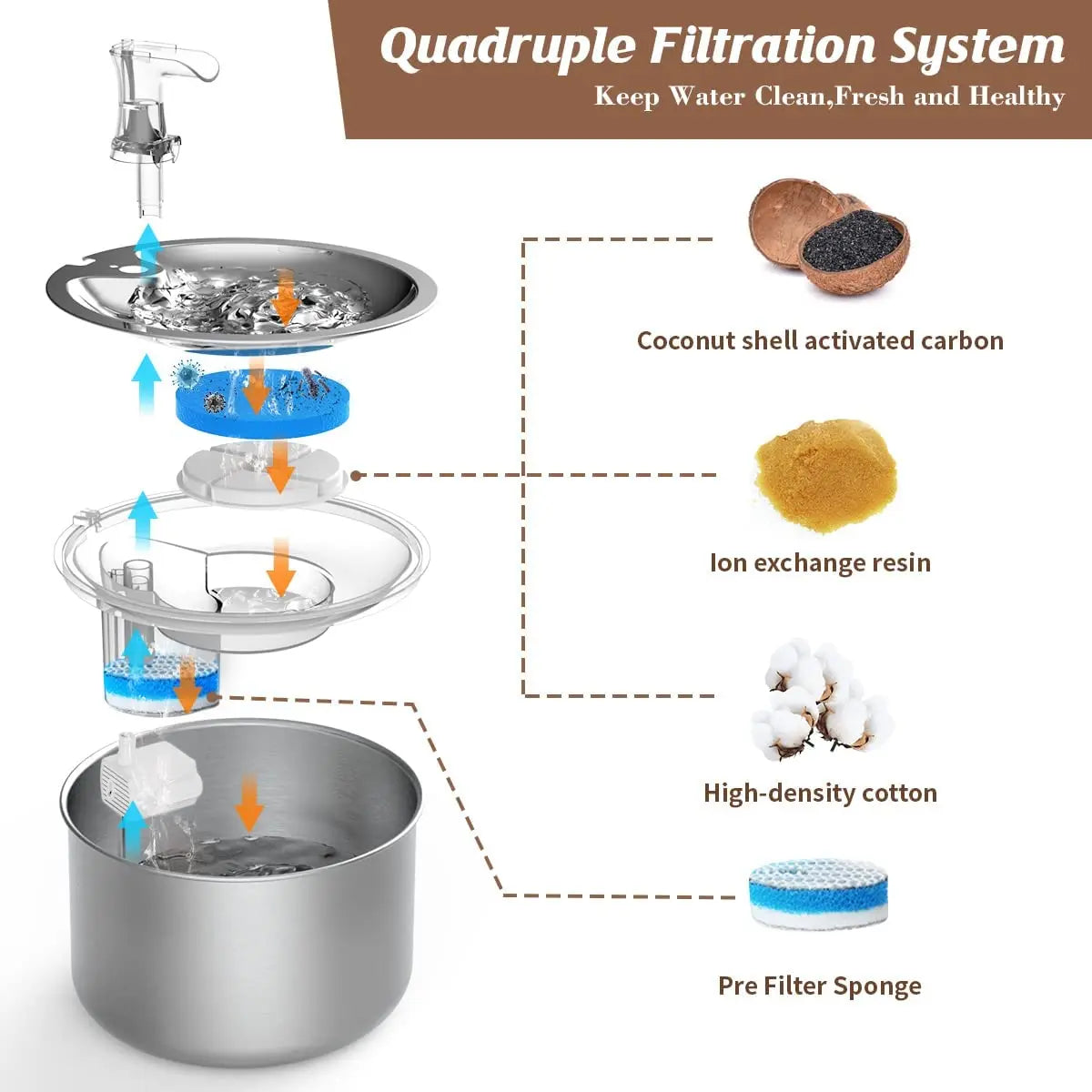 Quadruple Filtration System
Keep Water Clean,Fresh and Healthy

Coconut shell activated carbon

Ion exchange resin

High-density cotton

Pre Filter Sponge