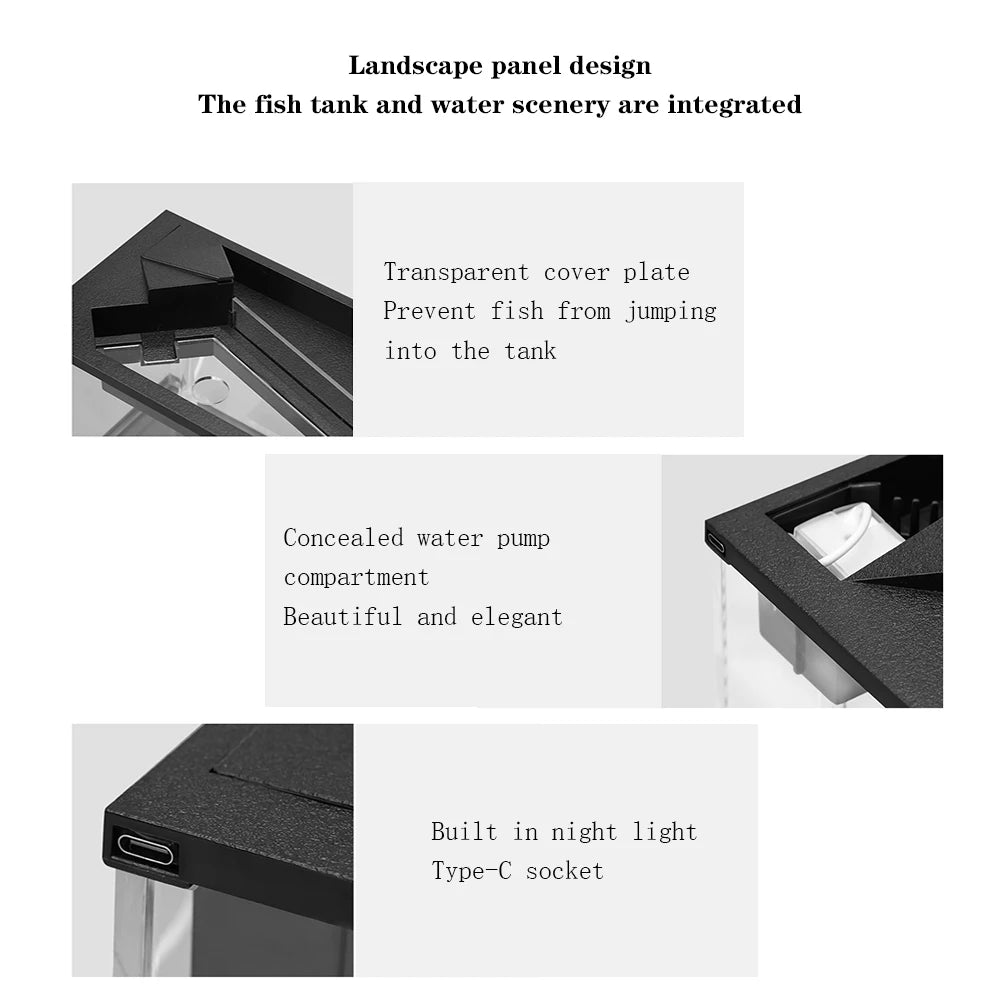 Landscape panel design
The fish tank and water scenery are integrated

Transparent cover plate
Prevent fish from jumping into the tank

Concealed water pump compartment
Beautiful and elegant

Built in night light
Type-C socket