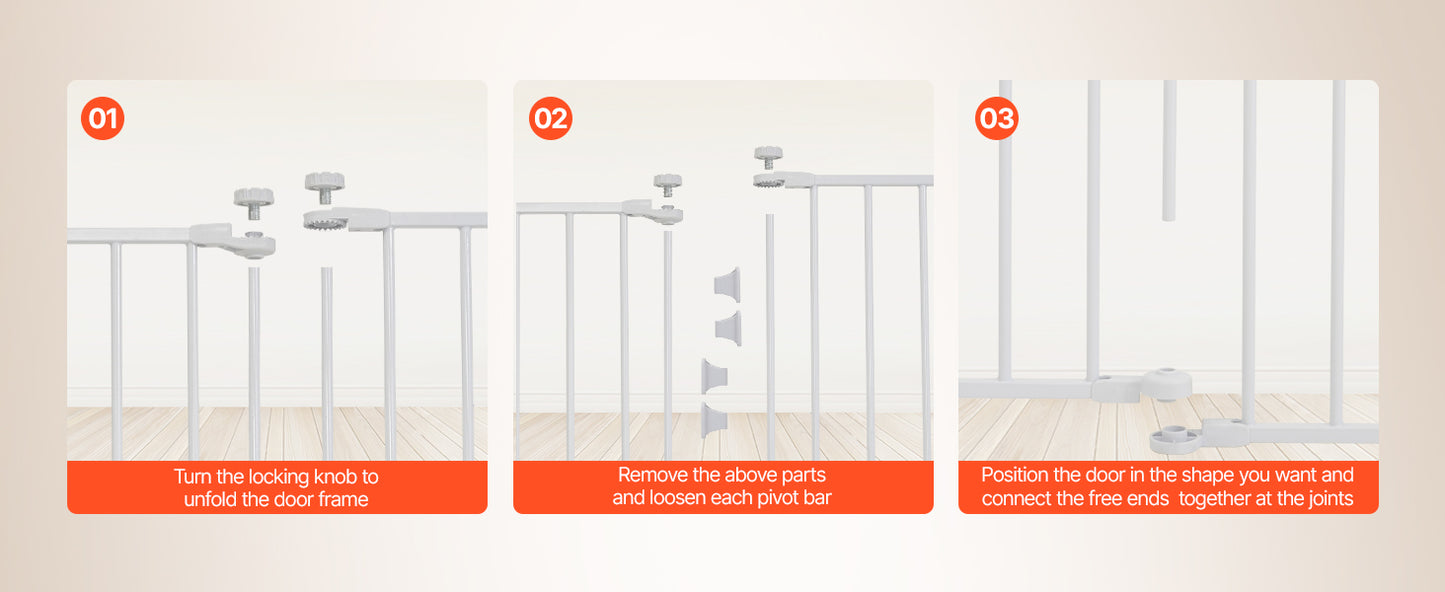 01

Turn the locking knob to unfold the door frame

02

Remove the above parts and loosen each pivot bar

03

Position the door in the shape you want and connect the free ends together at the joints